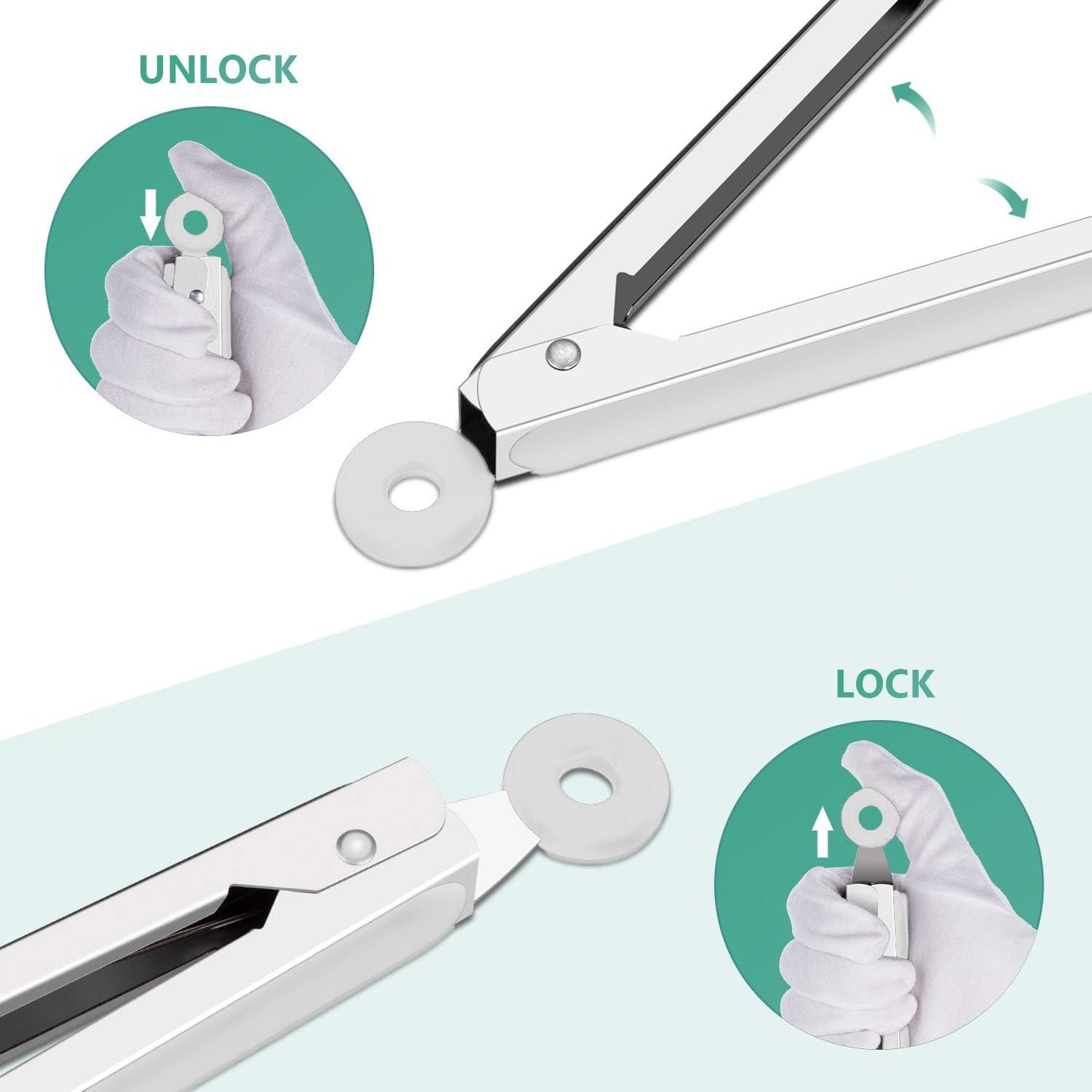 UNLOCK

LOCK